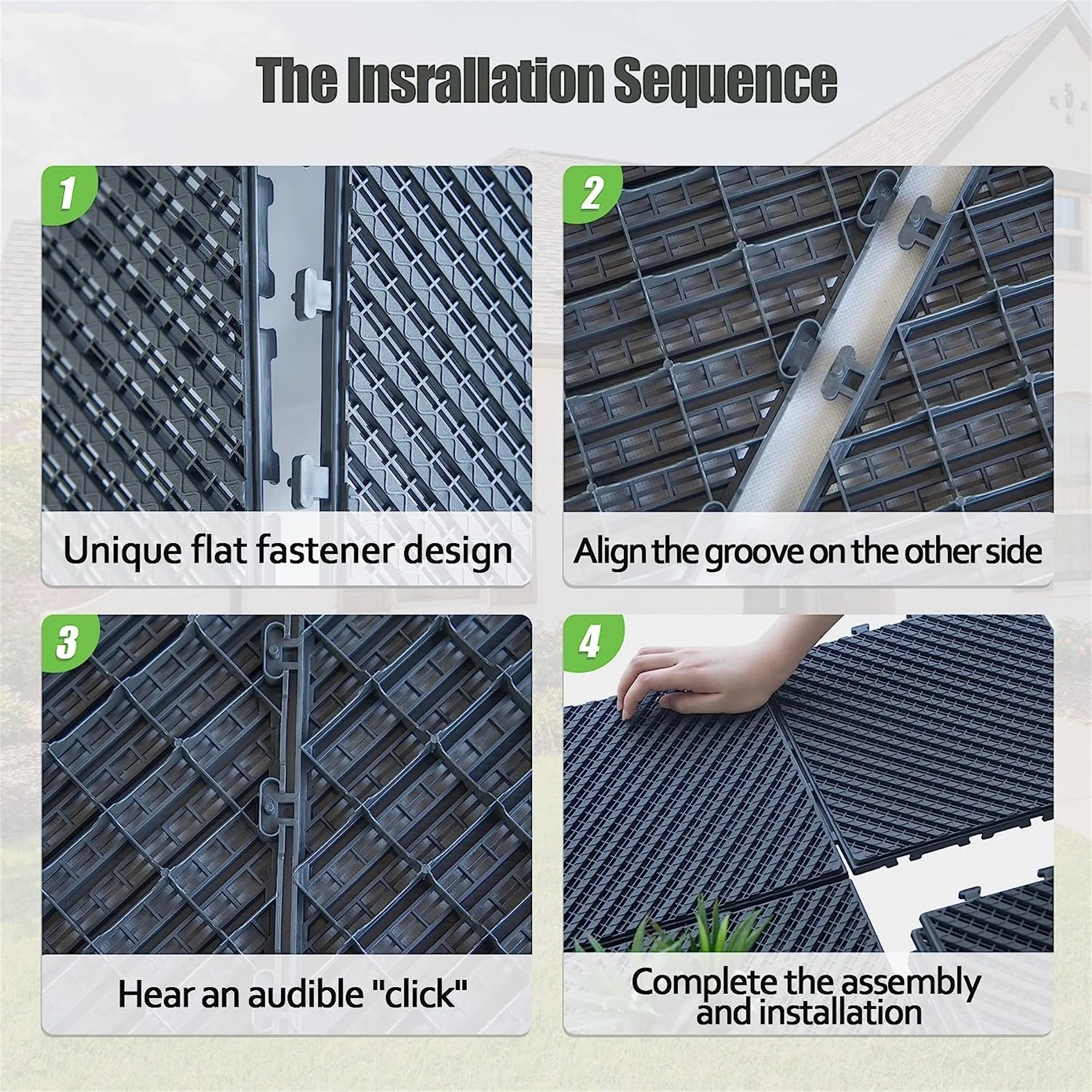 The Insrallation Sequence

1

Unique flat fastener design

2

Align the groove on the other side

3

Hear an audible "click"

4

Complete the assembly and installation